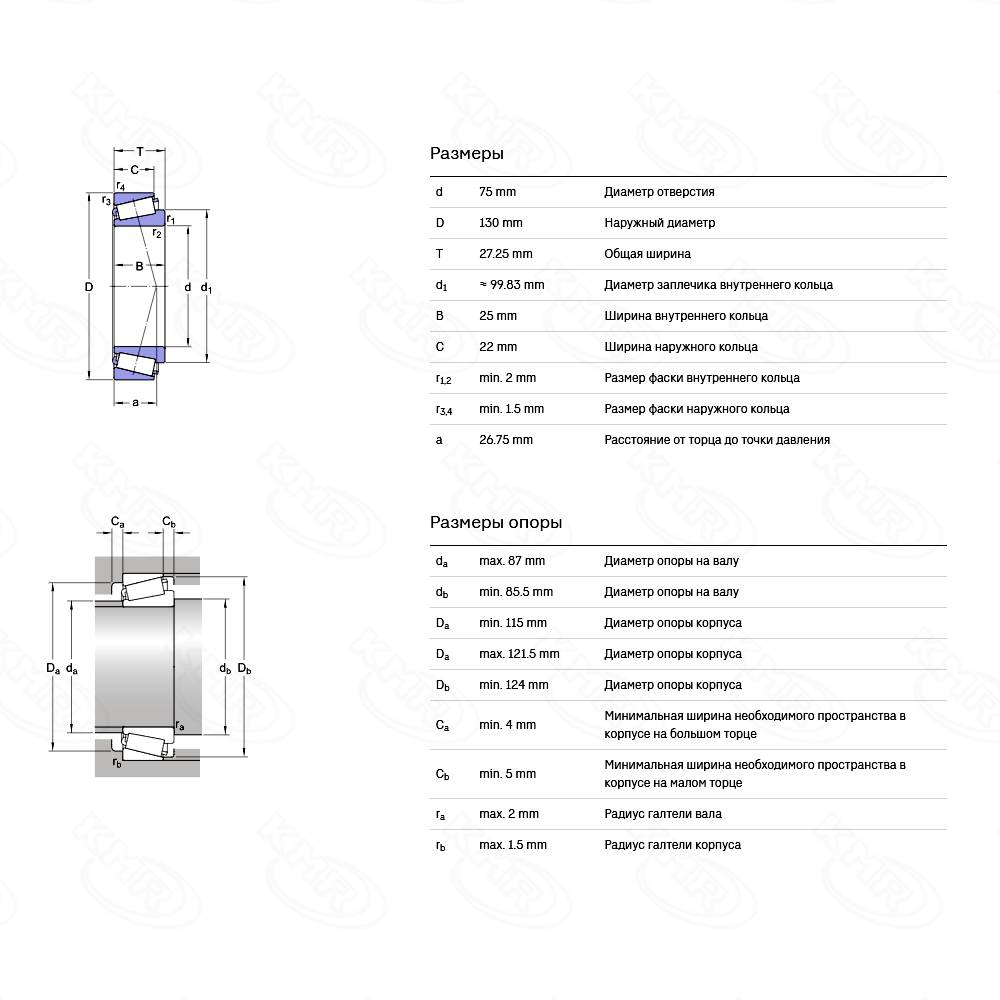 T
C
$r_4$
$r_3$
$r_1$
$r_2$
B
D
d
$d_1$
a

Размеры

| | | |
|---|---|---|
| d | 75 mm | Диаметр отверстия |
| D | 130 mm | Наружный диаметр |
| T | 27.25 mm | Общая ширина |
| $d_1$ | ≈ 99.83 mm | Диаметр заплечика внутреннего кольца |
| B | 25 mm | Ширина внутреннего кольца |
| C | 22 mm | Ширина наружного кольца |
| $r_{1,2}$ | min. 2 mm | Размер фаски внутреннего кольца |
| $r_{3,4}$ | min. 1.5 mm | Размер фаски наружного кольца |
| a | 26.75 mm | Расстояние от торца до точки давления |

$C_a$
$C_b$
$D_a$
$d_a$
$d_b$
$D_b$
$r_a$
$r_b$

Размеры опоры

| | | |
|---|---|---|
| $d_a$ | max. 87 mm | Диаметр опоры на валу |
| $d_b$ | min. 85.5 mm | Диаметр опоры на валу |
| $D_a$ | min. 115 mm | Диаметр опоры корпуса |
| $D_a$ | max. 121.5 mm | Диаметр опоры корпуса |
| $D_b$ | min. 124 mm | Диаметр опоры корпуса |
| $C_a$ | min. 4 mm | Минимальная ширина необходимого пространства в корпусе на большом торце |
| $C_b$ | min. 5 mm | Минимальная ширина необходимого пространства в корпусе на малом торце |
| $r_a$ | max. 2 mm | Радиус галтели вала |
| $r_b$ | max. 1.5 mm | Радиус галтели корпуса |