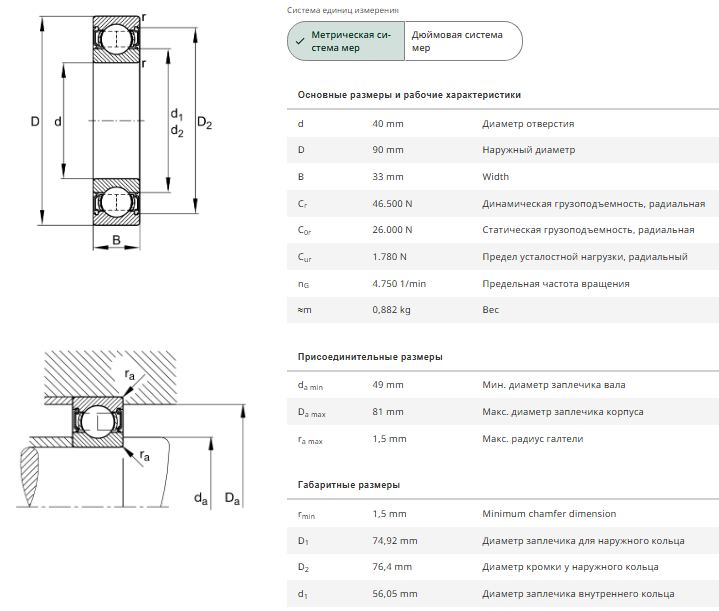 r
r
D
d
$d_1$
$d_2$
$D_2$
B

$r_a$
$r_a$
$d_a$
$D_a$

Система единиц измерения

Метрическая система мер
Дюймовая система мер

Основные размеры и рабочие характеристики

| | | |
|---|---|---|
| d | 40 mm | Диаметр отверстия |
| D | 90 mm | Наружный диаметр |
| B | 33 mm | Width |
| $C_r$ | 46.500 N | Динамическая грузоподъемность, радиальная |
| $C_{0r}$ | 26.000 N | Статическая грузоподъемность, радиальная |
| $C_{ur}$ | 1.780 N | Предел усталостной нагрузки, радиальный |
| $n_G$ | 4.750 1/min | Предельная частота вращения |
| ≈m | 0,882 kg | Вес |

Присоединительные размеры

| | | |
|---|---|---|
| $d_{a\ min}$ | 49 mm | Мин. диаметр заплечика вала |
| $D_{a\ max}$ | 81 mm | Макс. диаметр заплечика корпуса |
| $r_{a\ max}$ | 1,5 mm | Макс. радиус галтели |

Габаритные размеры

| | | |
|---|---|---|
| $r_{min}$ | 1,5 mm | Minimum chamfer dimension |
| $D_1$ | 74,92 mm | Диаметр заплечика для наружного кольца |
| $D_2$ | 76,4 mm | Диаметр кромки у наружного кольца |
| $d_1$ | 56,05 mm | Диаметр заплечика внутреннего кольца |